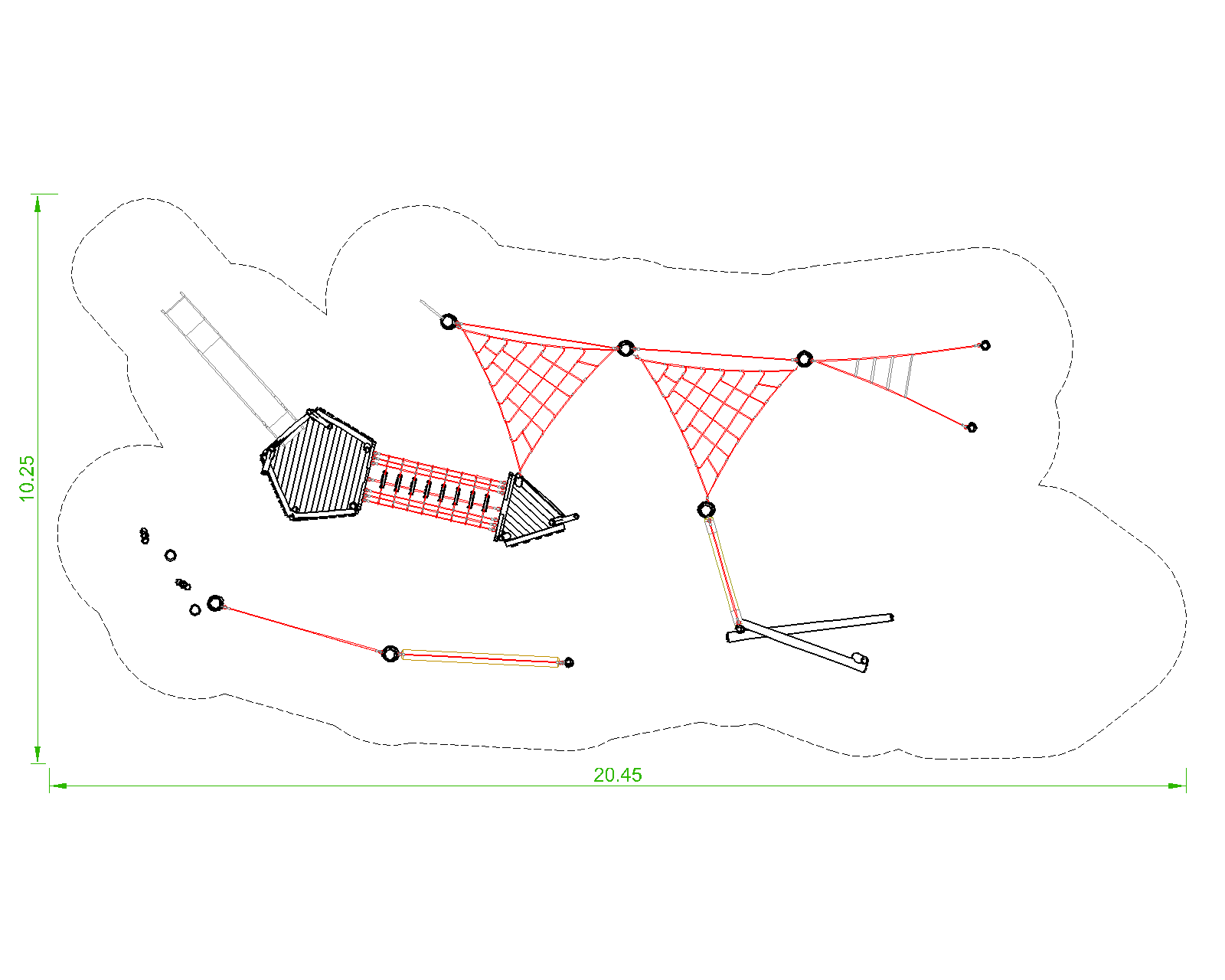 10.25

20.45